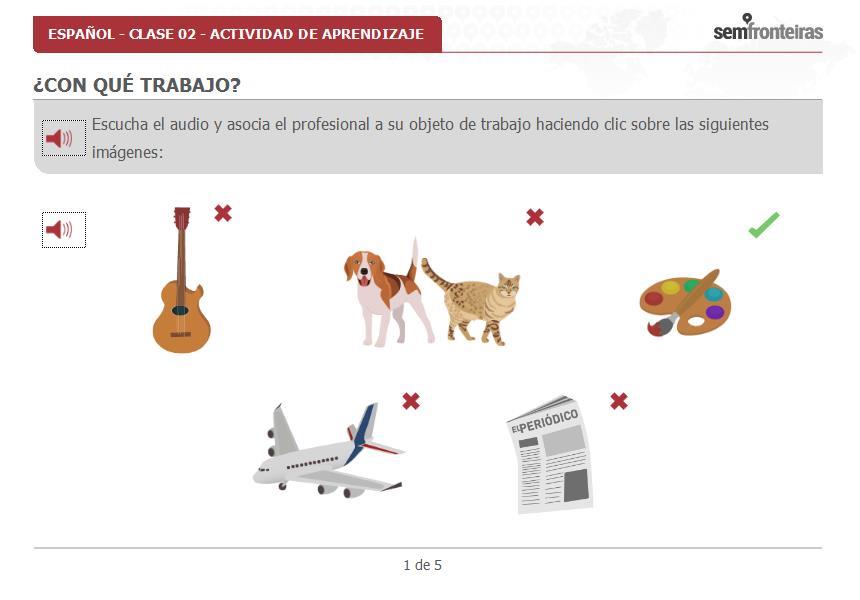 ESPAÑOL - CLASE 02 - ACTIVIDAD DE APRENDIZAJE

semfronteiras

¿CON QUÉ TRABAJO?

Escucha el audio y asocia el profesional a su objeto de trabajo haciendo clic sobre las siguientes imágenes:

EL PERIÓDICO

1 de 5