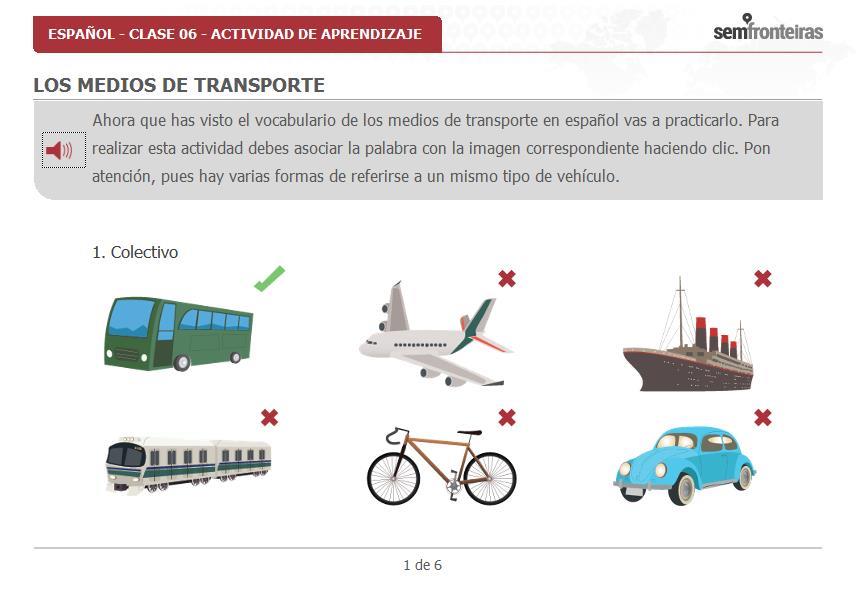 ESPAÑOL - CLASE 06 - ACTIVIDAD DE APRENDIZAJE

semfronteiras

LOS MEDIOS DE TRANSPORTE

Ahora que has visto el vocabulario de los medios de transporte en español vas a practicarlo. Para realizar esta actividad debes asociar la palabra con la imagen correspondiente haciendo clic. Pon atención, pues hay varias formas de referirse a un mismo tipo de vehículo.

1. Colectivo

1 de 6