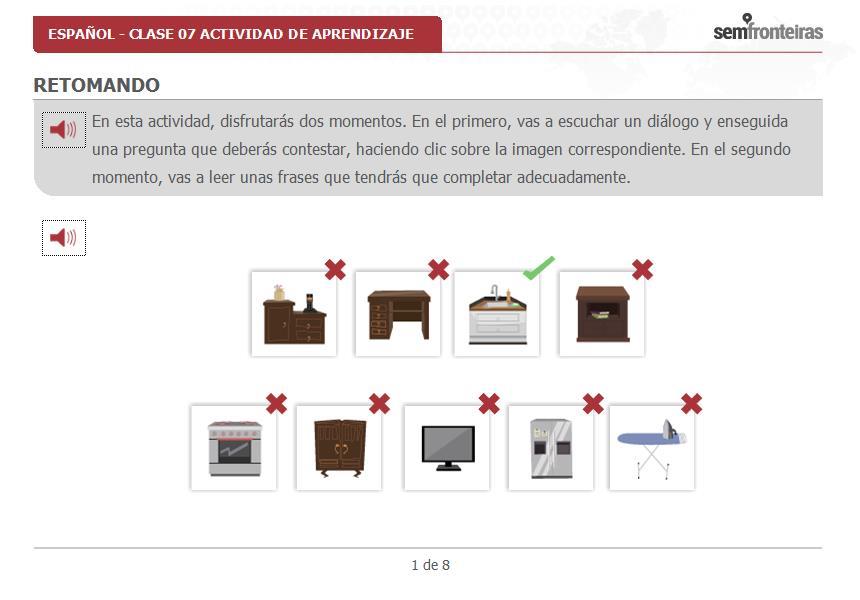 ESPAÑOL - CLASE 07 ACTIVIDAD DE APRENDIZAJE

semfronteiras

RETOMANDO

En esta actividad, disfrutarás dos momentos. En el primero, vas a escuchar un diálogo y enseguida una pregunta que deberás contestar, haciendo clic sobre la imagen correspondiente. En el segundo momento, vas a leer unas frases que tendrás que completar adecuadamente.

1 de 8