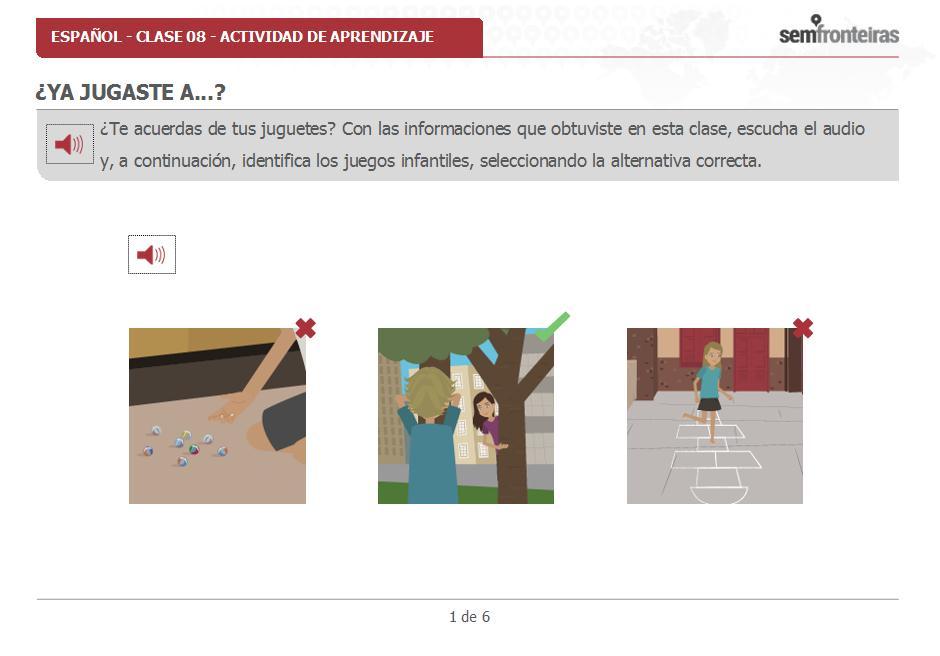 ESPAÑOL - CLASE 08 - ACTIVIDAD DE APRENDIZAJE

semfronteiras

¿YA JUGASTE A...?

¿Te acuerdas de tus juguetes? Con las informaciones que obtuviste en esta clase, escucha el audio y, a continuación, identifica los juegos infantiles, seleccionando la alternativa correcta.

1 de 6